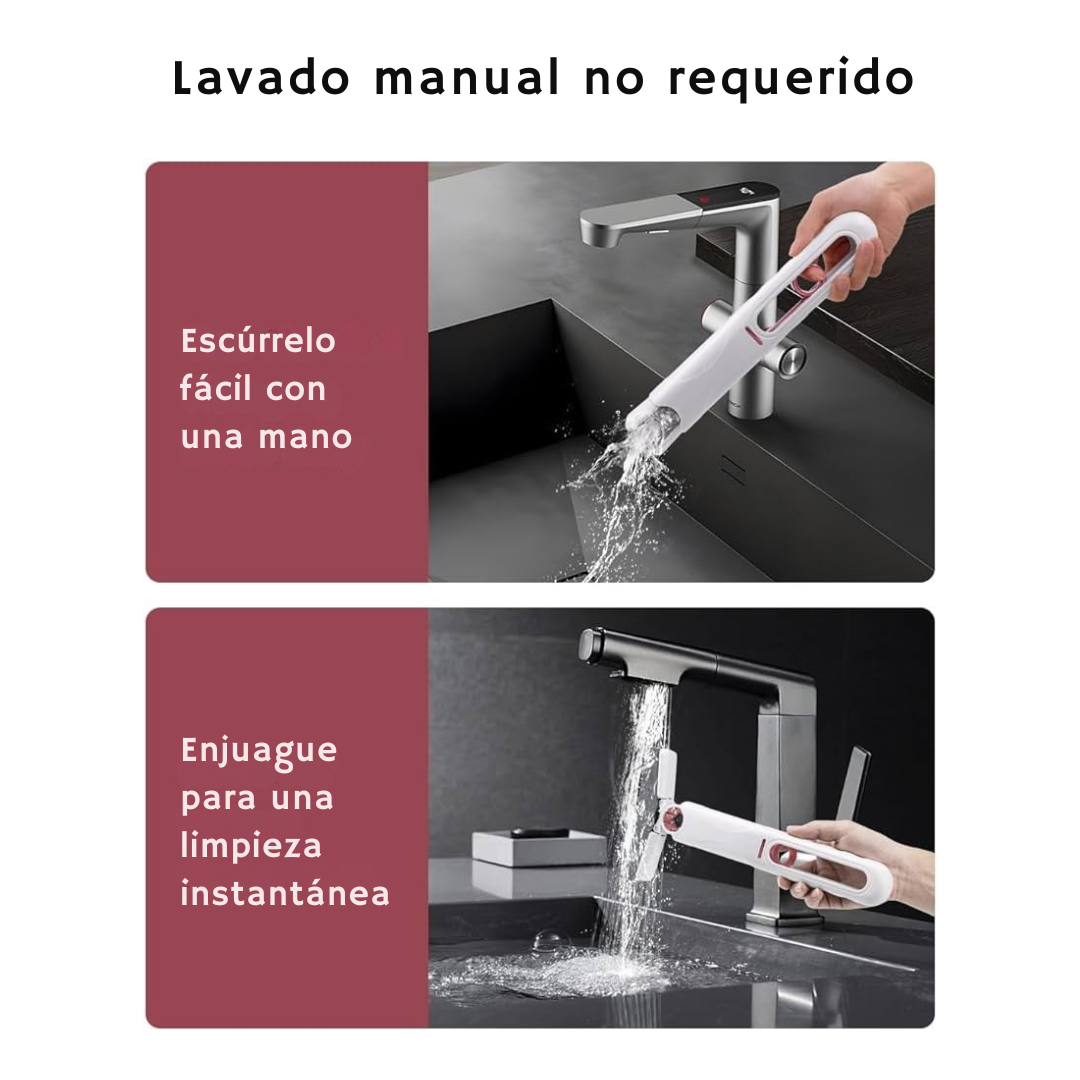 Lavado manual no requerido

Escúrrelo fácil con una mano

Enjuague para una limpieza instantánea