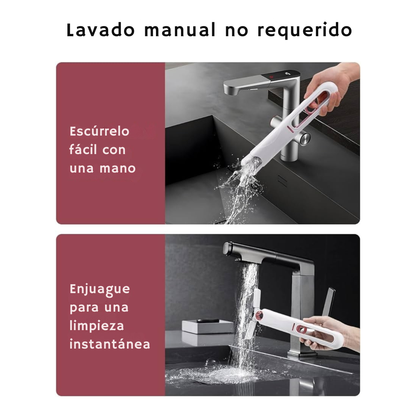 Lavado manual no requerido

Escúrrelo fácil con una mano

Enjuague para una limpieza instantánea