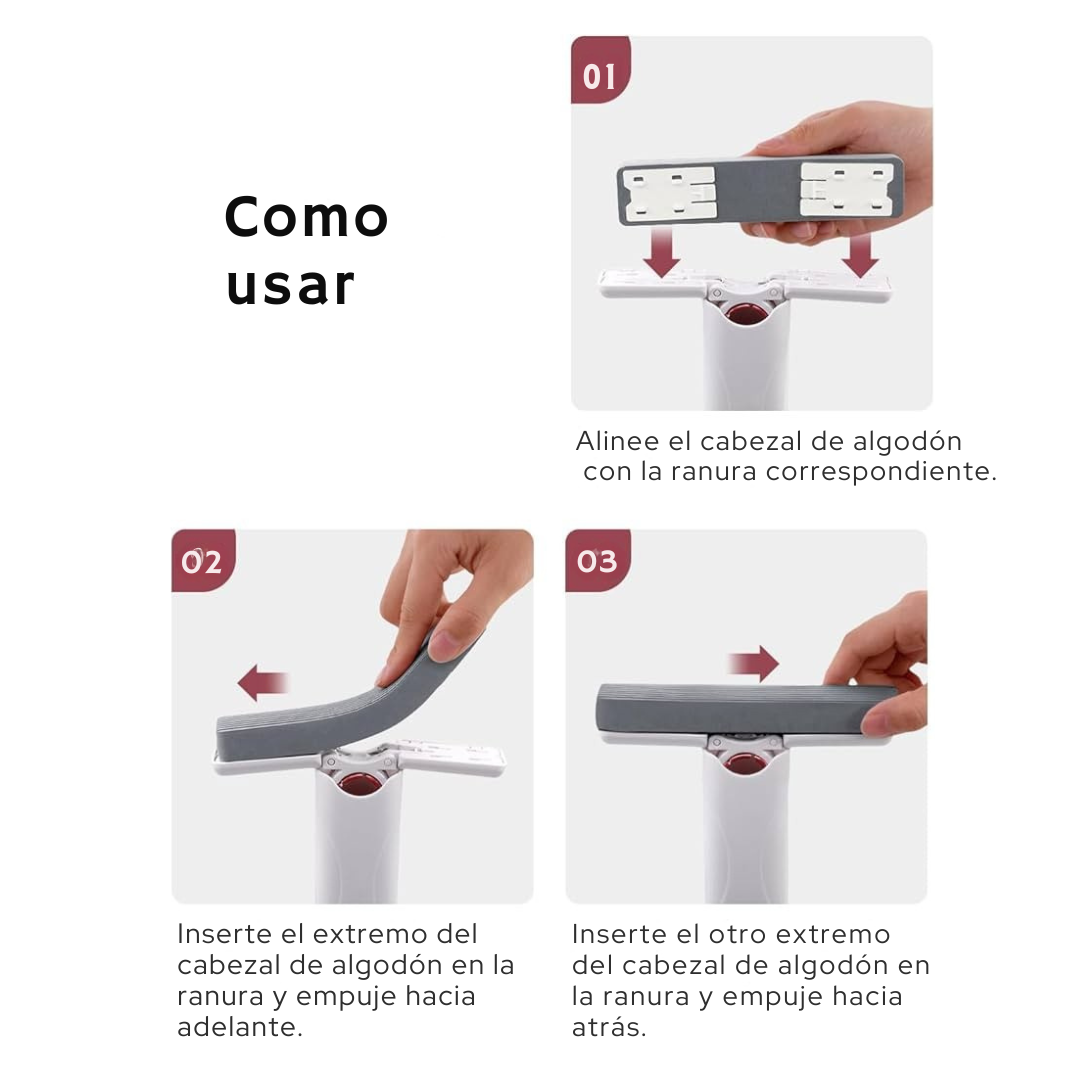 Como usar

01

Alinee el cabezal de algodón con la ranura correspondiente.

02

Inserte el extremo del cabezal de algodón en la ranura y empuje hacia adelante.

03

Inserte el otro extremo del cabezal de algodón en la ranura y empuje hacia atrás.