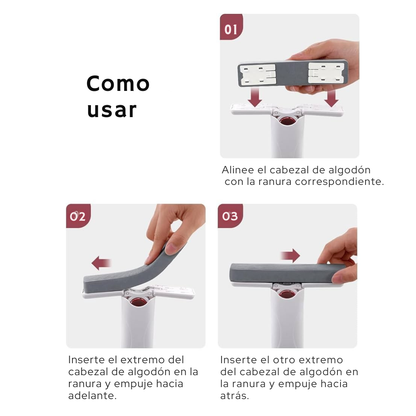 Como usar

01

Alinee el cabezal de algodón con la ranura correspondiente.

02

Inserte el extremo del cabezal de algodón en la ranura y empuje hacia adelante.

03

Inserte el otro extremo del cabezal de algodón en la ranura y empuje hacia atrás.